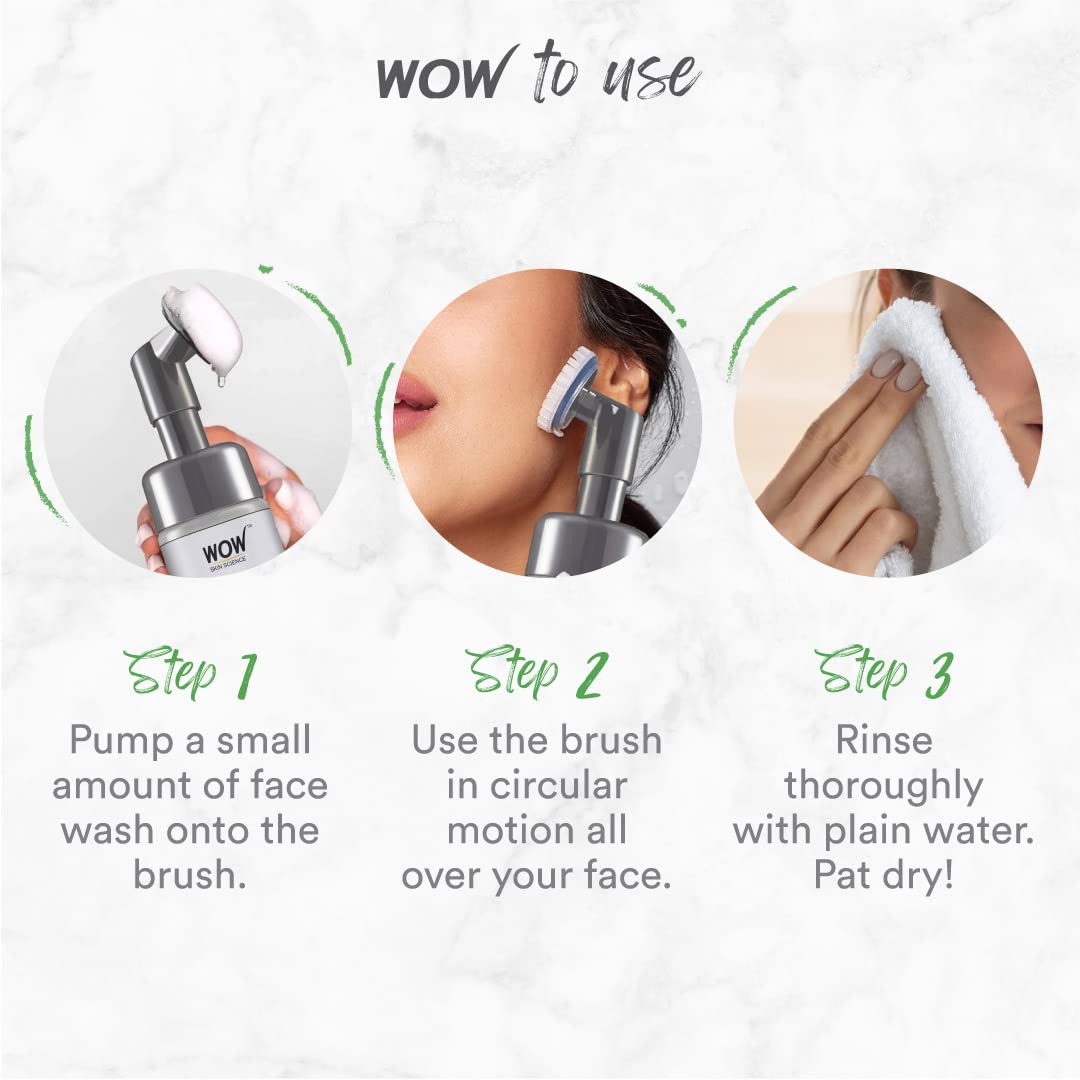 WOW to use

WOW™
SKIN SCIENCE

Step 1
Pump a small amount of face wash onto the brush.

Step 2
Use the brush in circular motion all over your face.

Step 3
Rinse thoroughly with plain water. Pat dry!